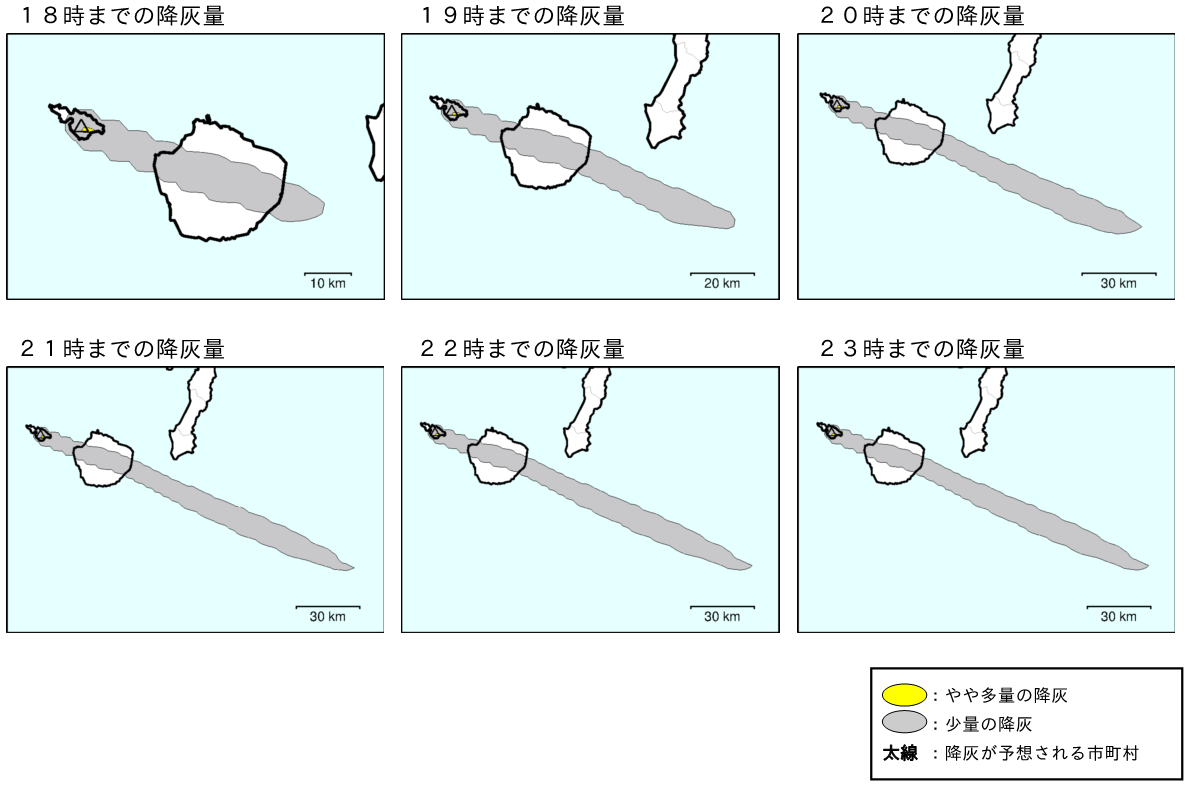 １８時までの降灰量

10 km

１９時までの降灰量

20 km

２０時までの降灰量

30 km

２１時までの降灰量

30 km

２２時までの降灰量

30 km

２３時までの降灰量

30 km

：やや多量の降灰
：少量の降灰
太線 ：降灰が予想される市町村